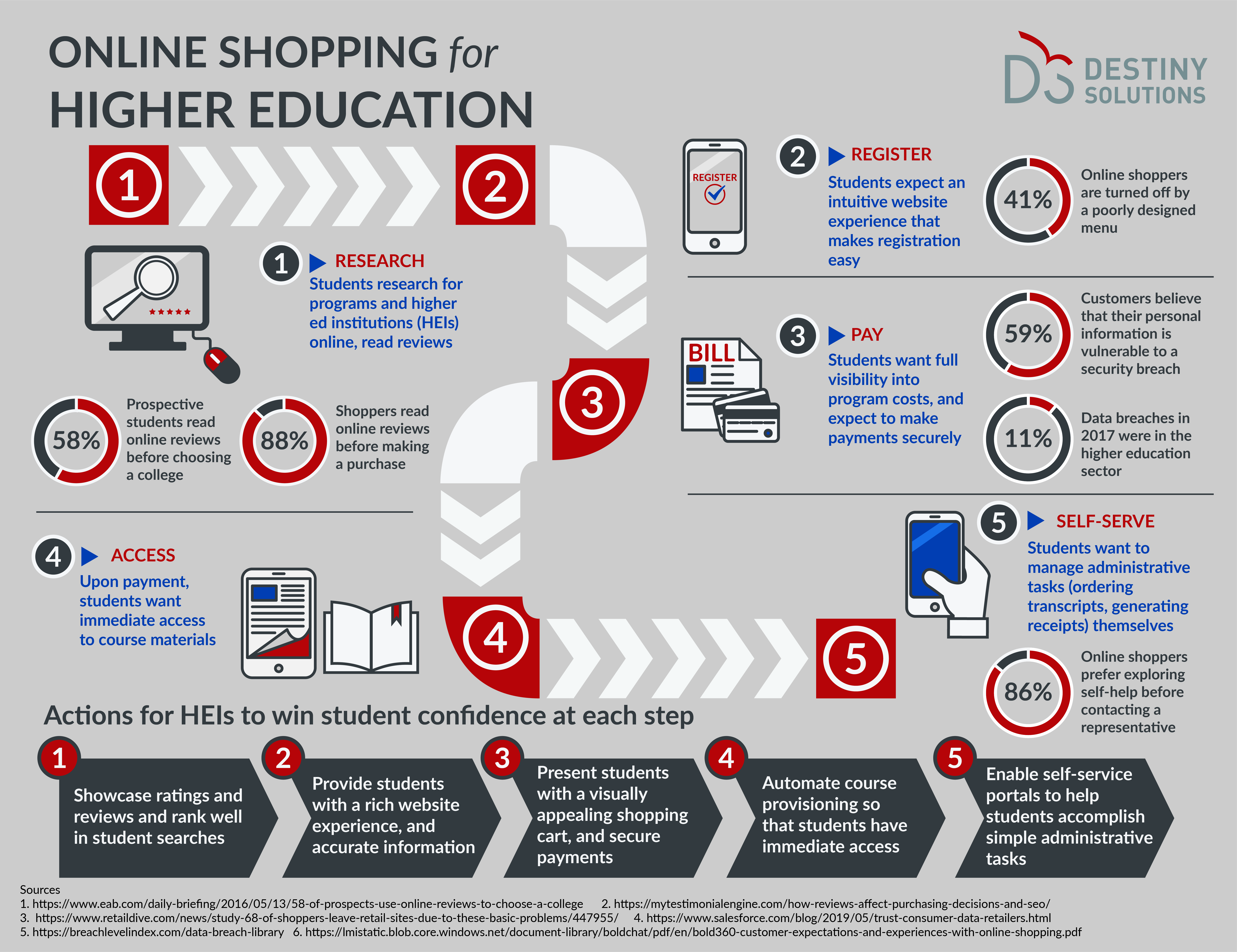 ONLINE SHOPPING for HIGHER EDUCATION

DS DESTINY SOLUTIONS

1 2 3 4 5

1 RESEARCH
Students research for programs and higher ed institutions (HEIs) online, read reviews

58% Prospective students read online reviews before choosing a college

88% Shoppers read online reviews before making a purchase

REGISTER

2 REGISTER
Students expect an intuitive website experience that makes registration easy

41% Online shoppers are turned off by a poorly designed menu

BILL

3 PAY
Students want full visibility into program costs, and expect to make payments securely

59% Customers believe that their personal information is vulnerable to a security breach

11% Data breaches in 2017 were in the higher education sector

4 ACCESS
Upon payment, students want immediate access to course materials

5 SELF-SERVE
Students want to manage administrative tasks (ordering transcripts, generating receipts) themselves

86% Online shoppers prefer exploring self-help before contacting a representative

Actions for HEIs to win student confidence at each step

1 Showcase ratings and reviews and rank well in student searches

2 Provide students with a rich website experience, and accurate information

3 Present students with a visually appealing shopping cart, and secure payments

4 Automate course provisioning so that students have immediate access

5 Enable self-service portals to help students accomplish simple administrative tasks

Sources
1. https://www.eab.com/daily-briefing/2016/05/13/58-of-prospects-use-online-reviews-to-choose-a-college 2. https://mytestimonialengine.com/how-reviews-affect-purchasing-decisions-and-seo/
3. https://www.retaildive.com/news/study-68-of-shoppers-leave-retail-sites-due-to-these-basic-problems/447955/ 4. https://www.salesforce.com/blog/2019/05/trust-consumer-data-retailers.html
5. https://breachlevelindex.com/data-breach-library 6. https://lmistatic.blob.core.windows.net/document-library/boldchat/pdf/en/bold360-customer-expectations-and-experiences-with-online-shopping.pdf